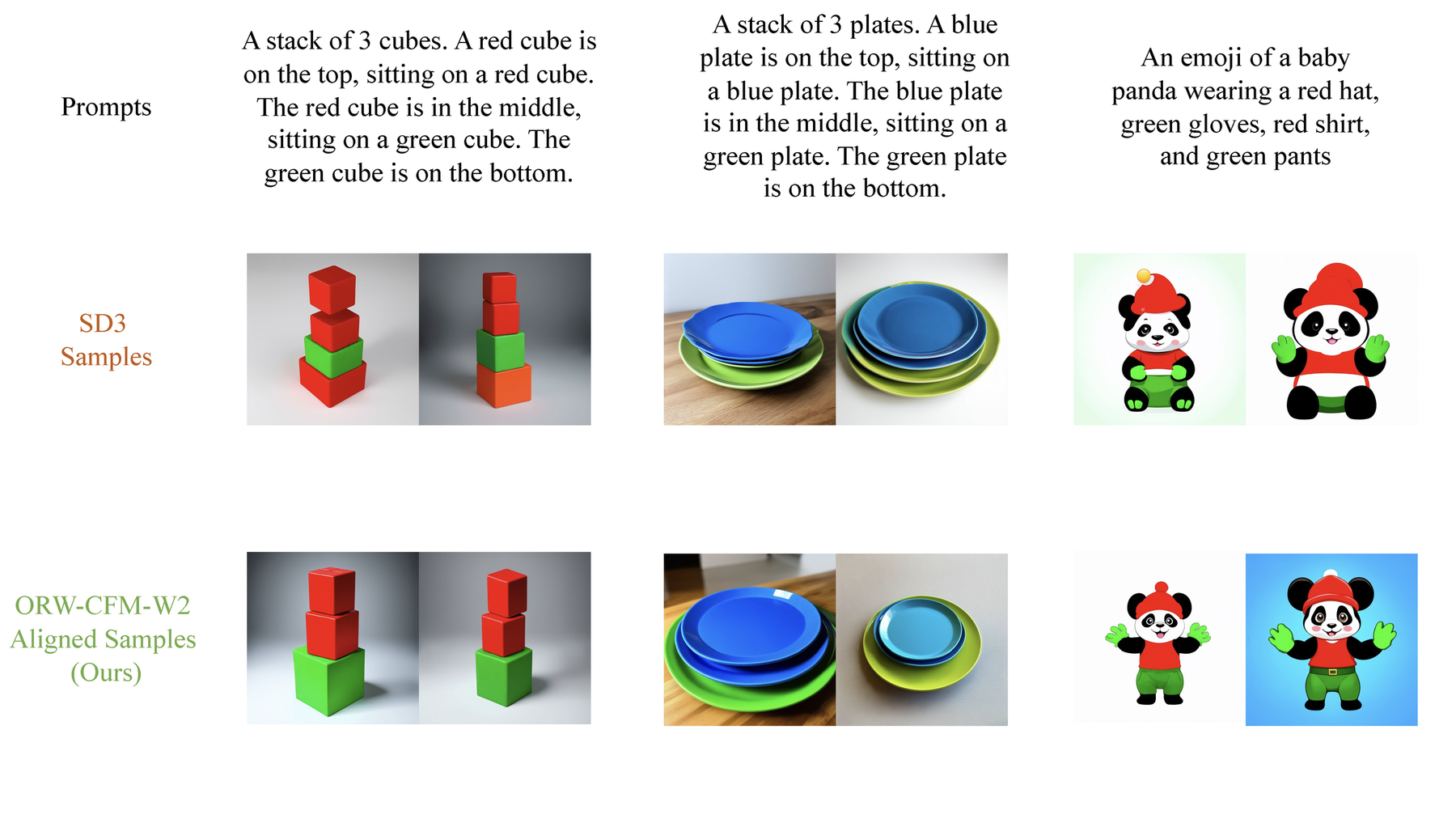 Prompts

A stack of 3 cubes. A red cube is on the top, sitting on a red cube. The red cube is in the middle, sitting on a green cube. The green cube is on the bottom.

A stack of 3 plates. A blue plate is on the top, sitting on a blue plate. The blue plate is in the middle, sitting on a green plate. The green plate is on the bottom.

An emoji of a baby panda wearing a red hat, green gloves, red shirt, and green pants

SD3 Samples

ORW-CFM-W2 Aligned Samples (Ours)